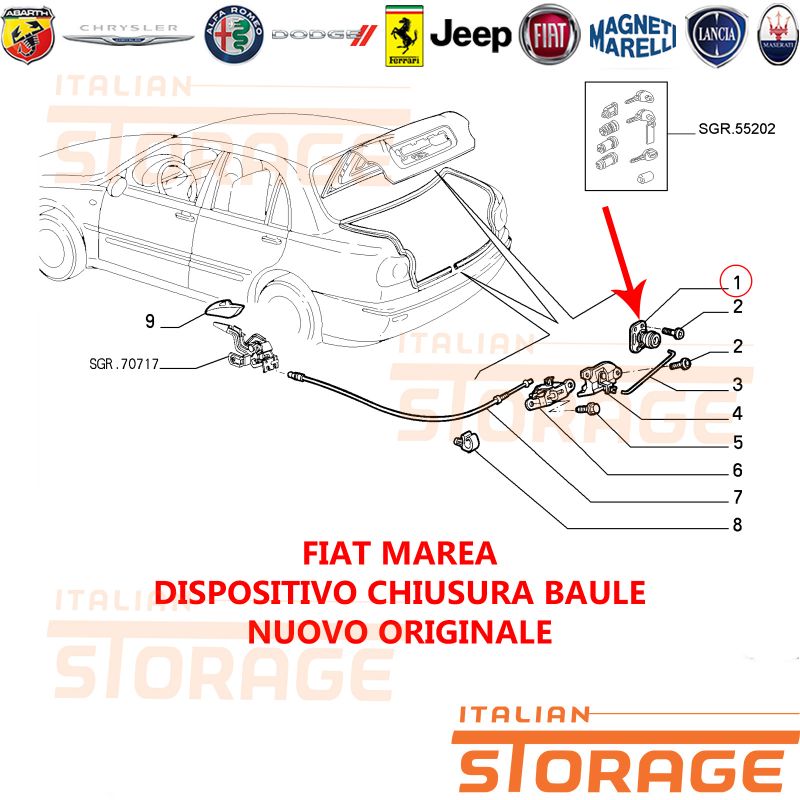 ABARTH CHRYSLER ALFA ROMEO DODGE Ferrari Jeep FIAT MAGNETI MARELLI LANCIA MASERATI

ITALIAN STORAGE

SGR.55202

1
2
2
3
4
5
6
7
8
9
SGR.70717

ITALIAN STORAGE

FIAT MAREA
DISPOSITIVO CHIUSURA BAULE
NUOVO ORIGINALE

ITALIAN STORAGE

ITALIAN STORAGE